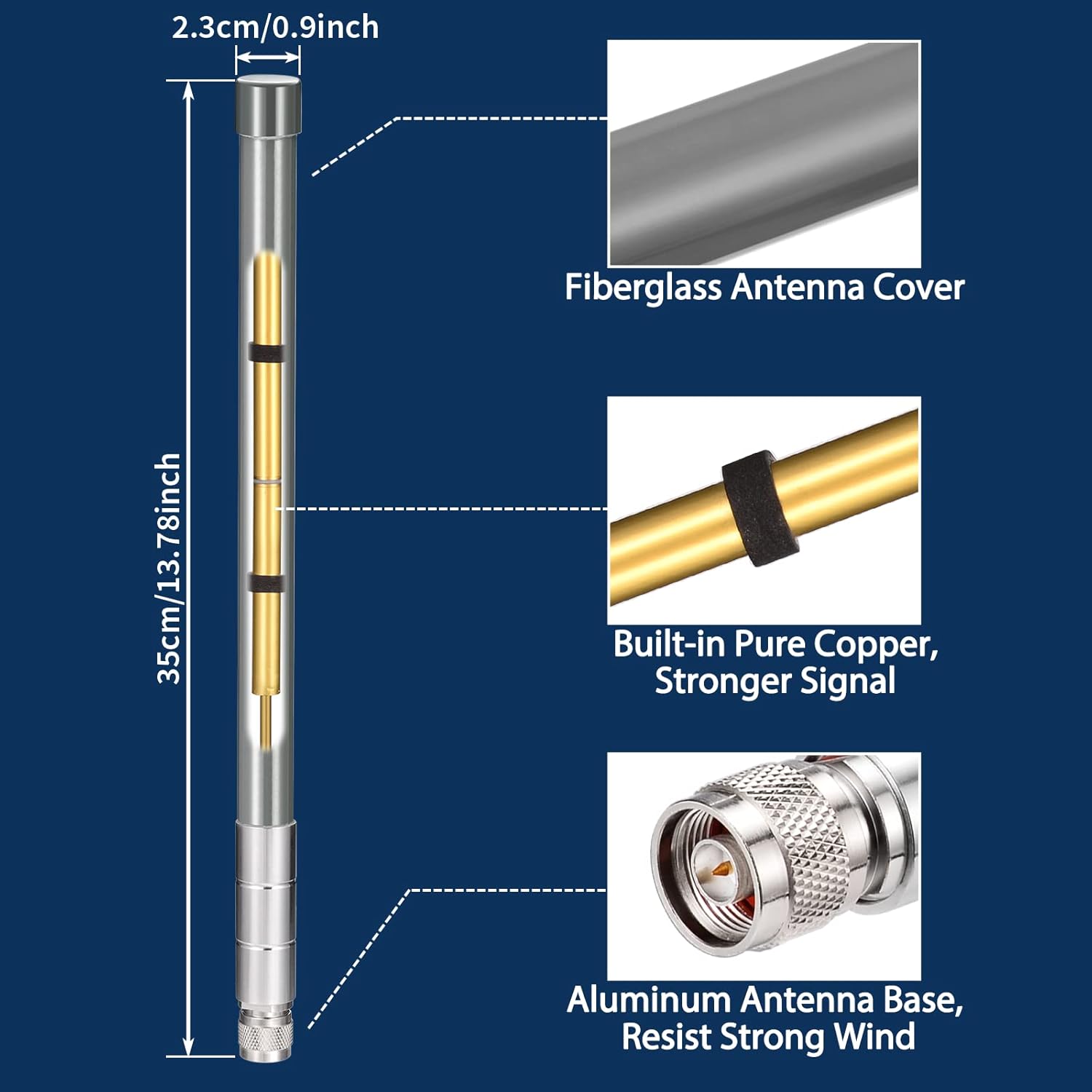 2.3cm/0.9inch

35cm/13.78inch

Fiberglass Antenna Cover

Built-in Pure Copper, Stronger Signal

Aluminum Antenna Base, Resist Strong Wind