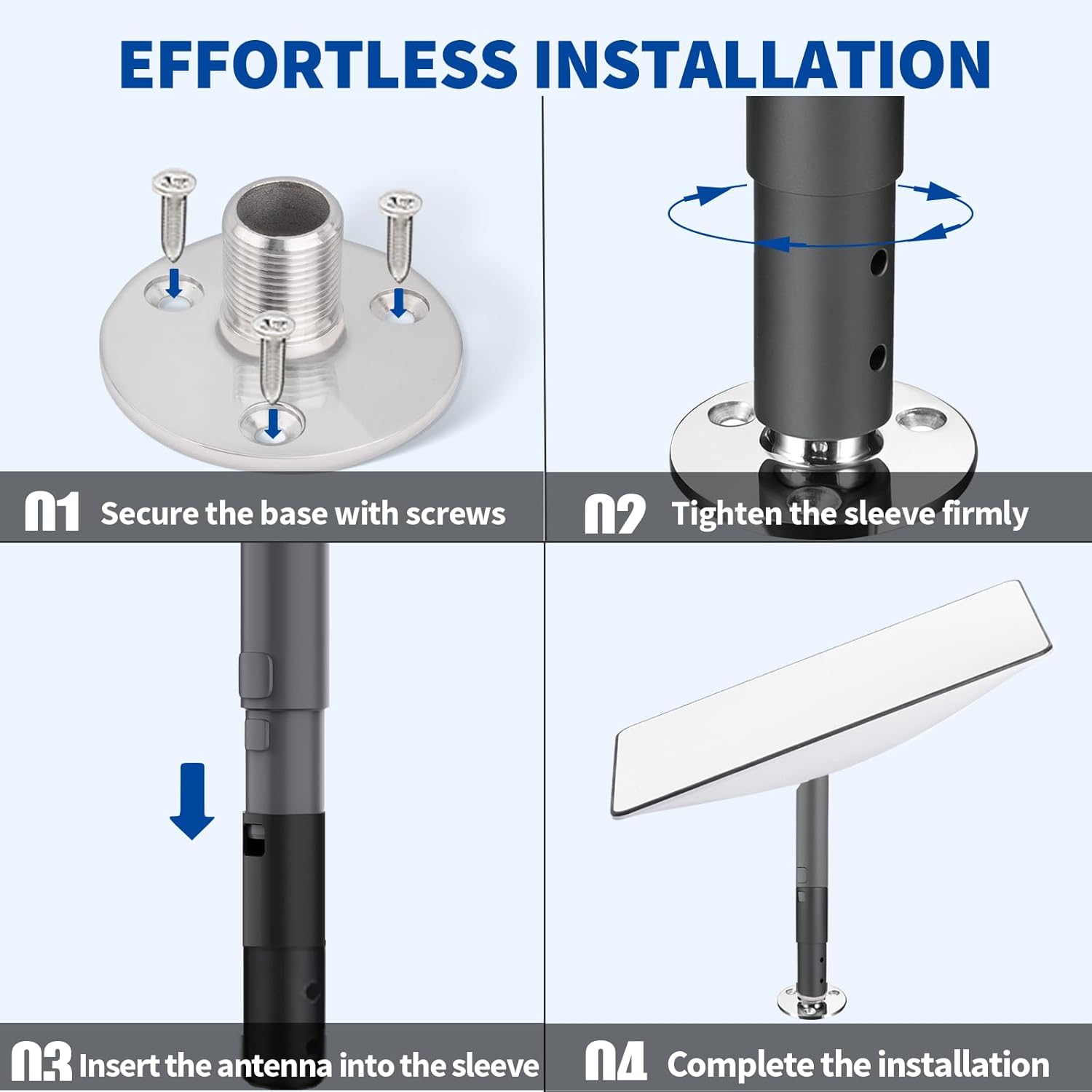 EFFORTLESS INSTALLATION

01 Secure the base with screws

02 Tighten the sleeve firmly

03 Insert the antenna into the sleeve

04 Complete the installation