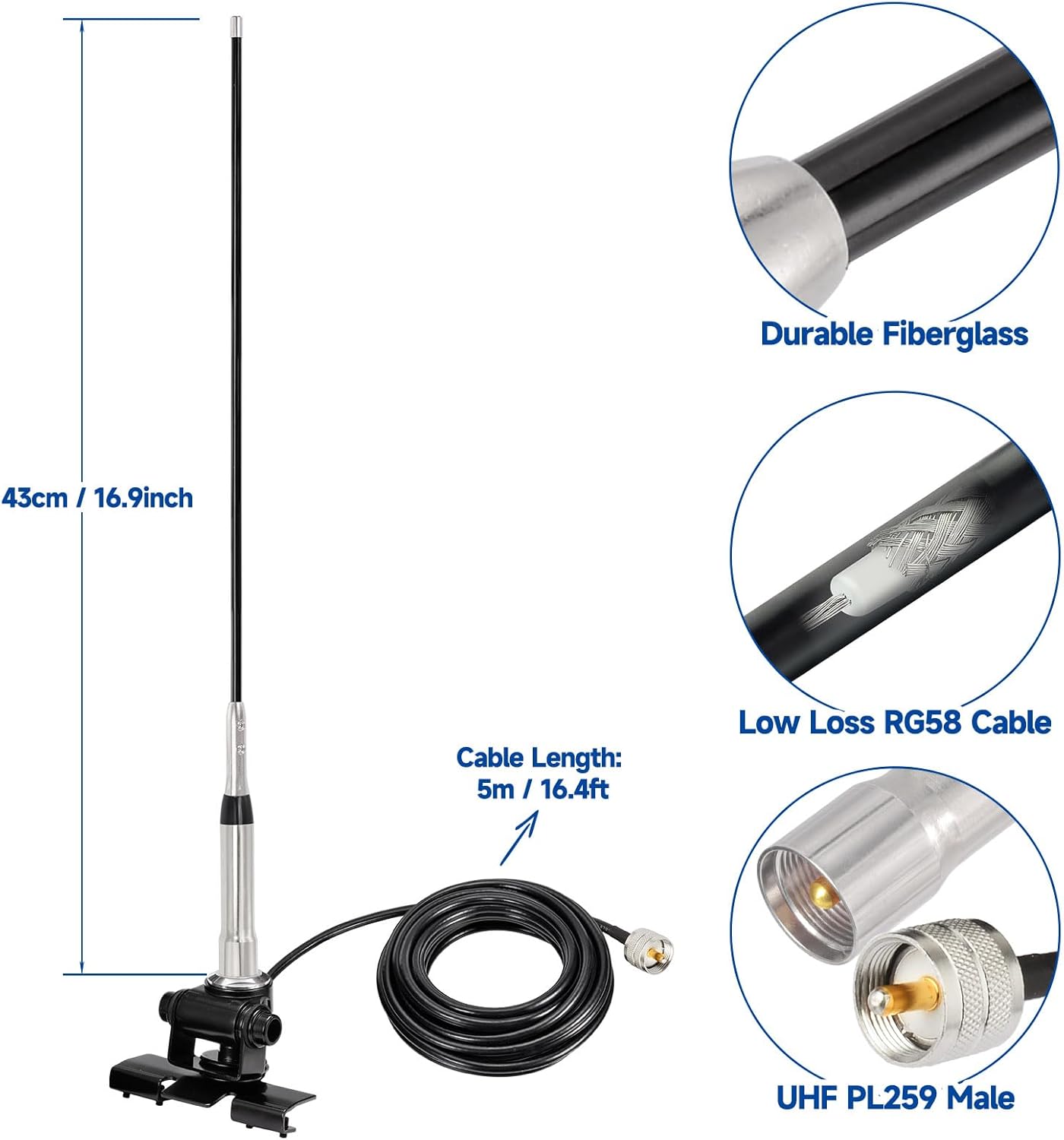 43cm / 16.9inch

Cable Length: 5m / 16.4ft

Durable Fiberglass

Low Loss RG58 Cable

UHF PL259 Male