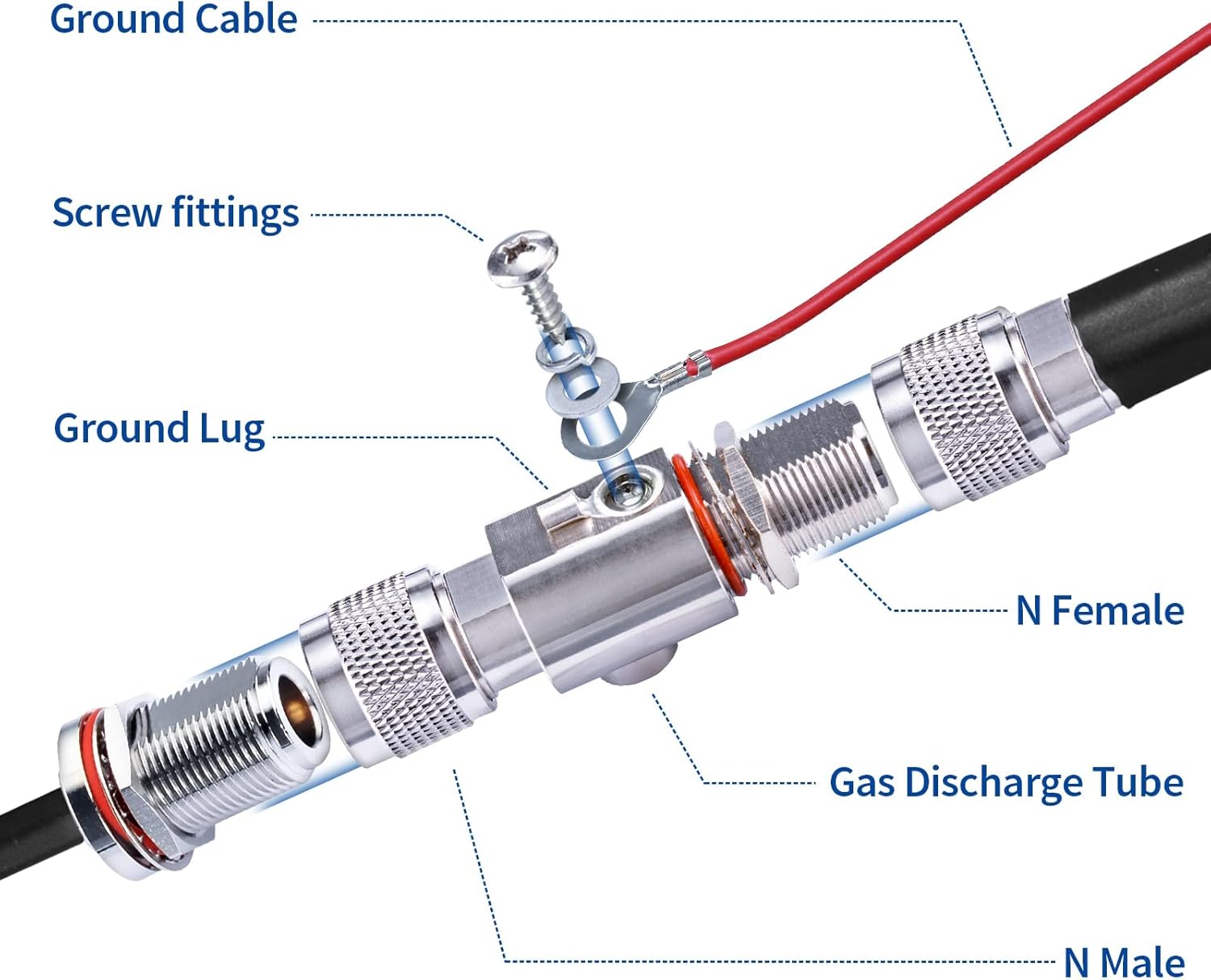 Ground Cable

Screw fittings

Ground Lug

N Female

Gas Discharge Tube

N Male