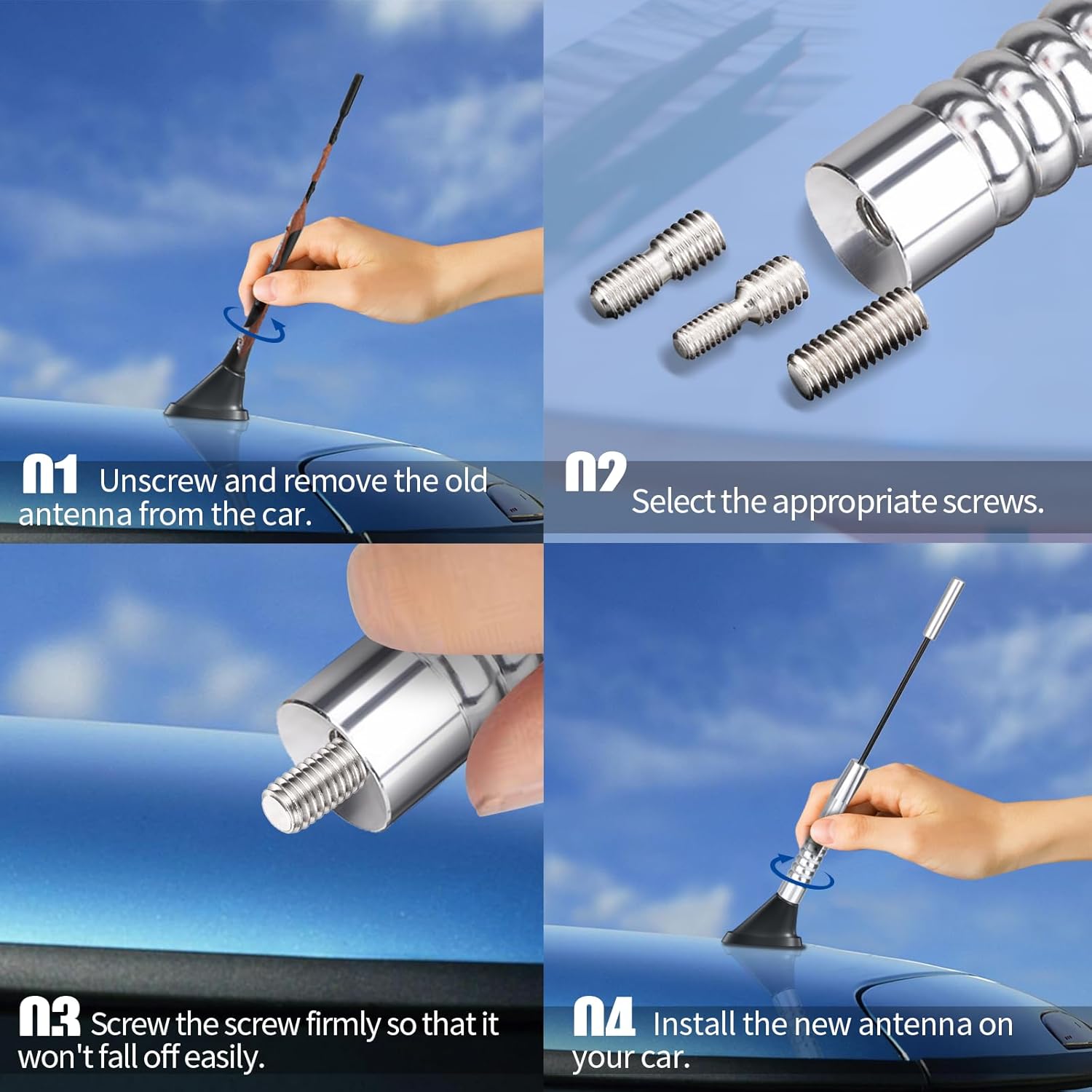 01 Unscrew and remove the old antenna from the car.

02 Select the appropriate screws.

03 Screw the screw firmly so that it won't fall off easily.

04 Install the new antenna on your car.