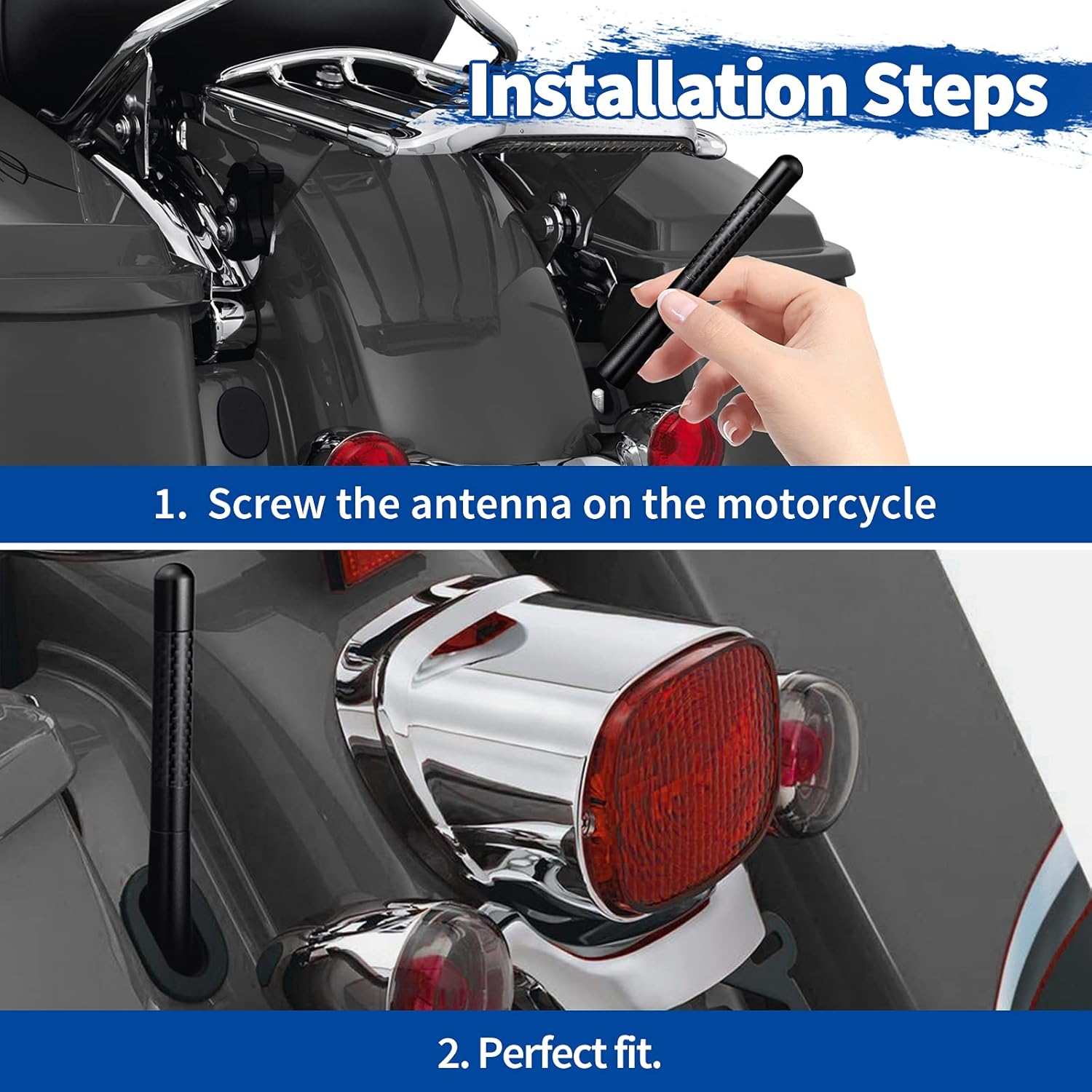 Installation Steps

1. Screw the antenna on the motorcycle

2. Perfect fit.