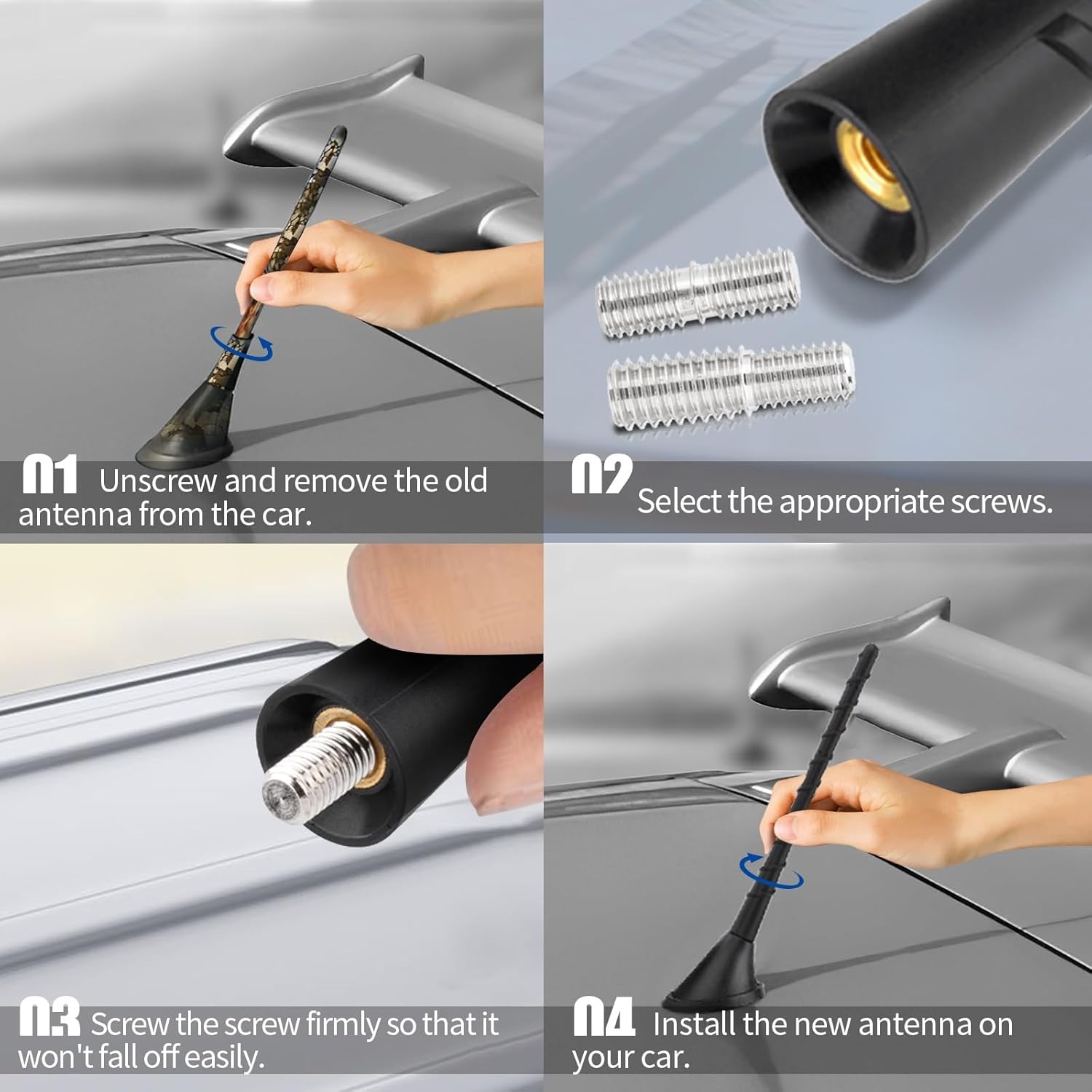 01 Unscrew and remove the old antenna from the car.

02 Select the appropriate screws.

03 Screw the screw firmly so that it won't fall off easily.

04 Install the new antenna on your car.