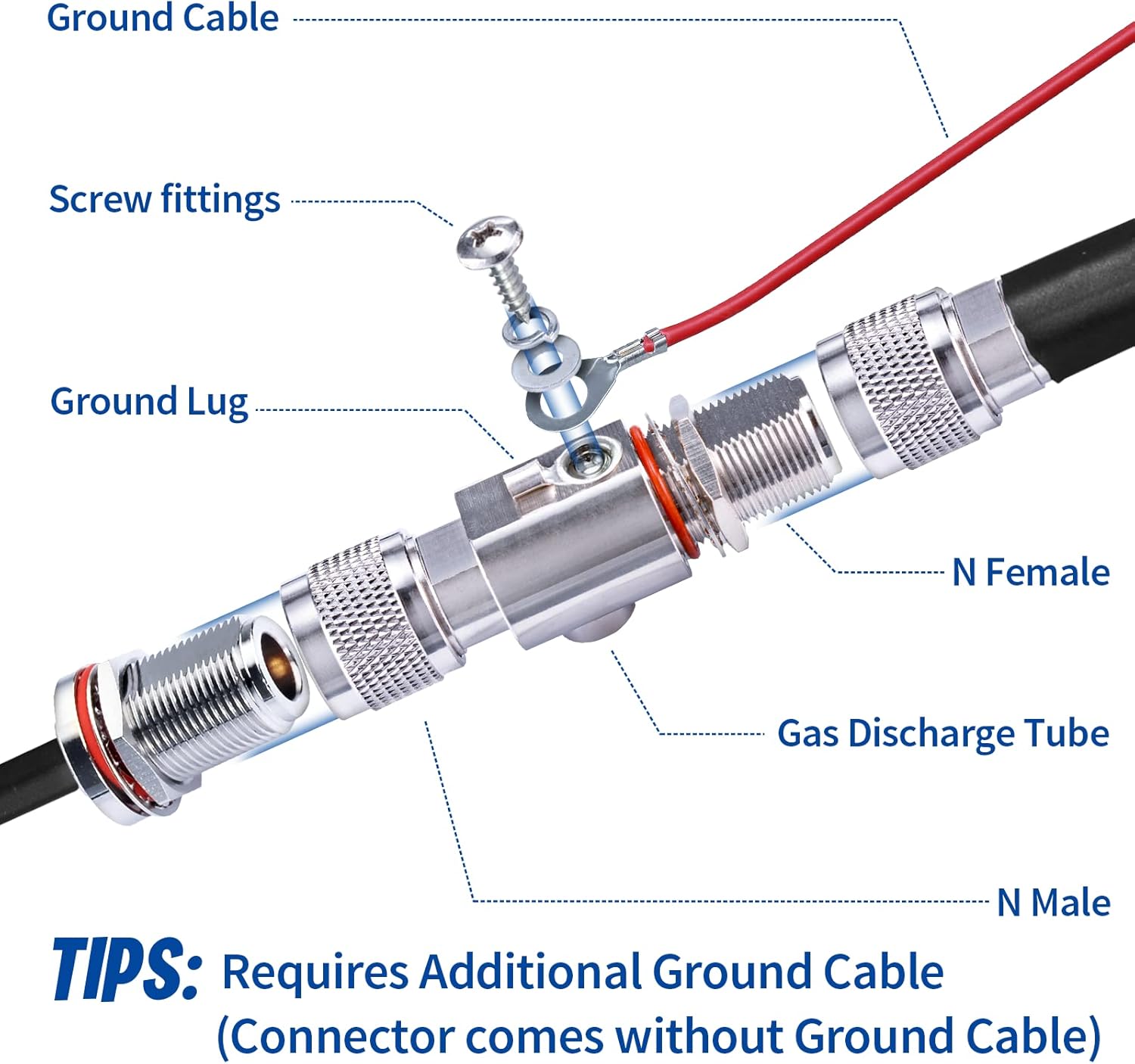 Ground Cable

Screw fittings

Ground Lug

N Female

Gas Discharge Tube

N Male

TIPS: Requires Additional Ground Cable (Connector comes without Ground Cable)