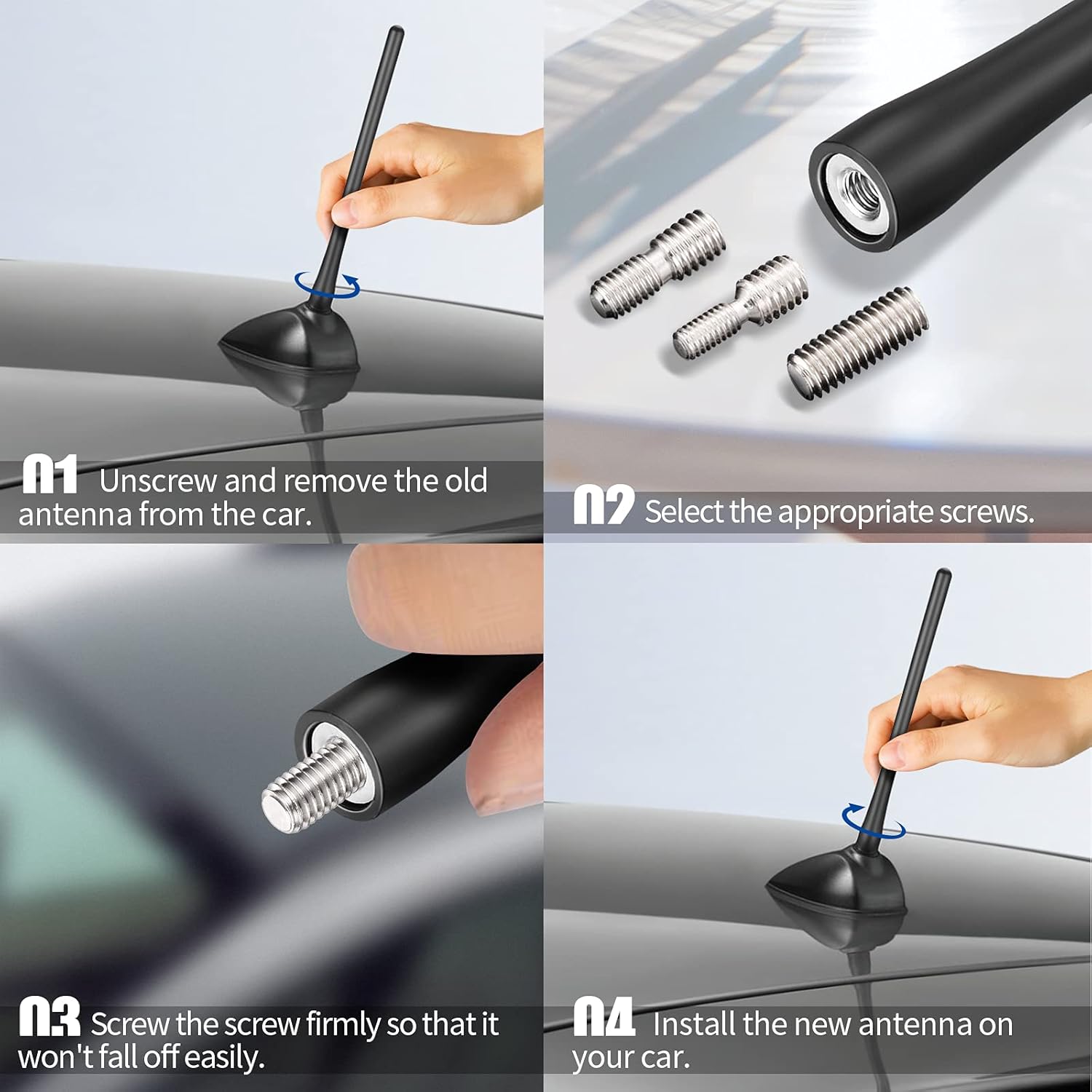 01 Unscrew and remove the old antenna from the car.

02 Select the appropriate screws.

03 Screw the screw firmly so that it won't fall off easily.

04 Install the new antenna on your car.