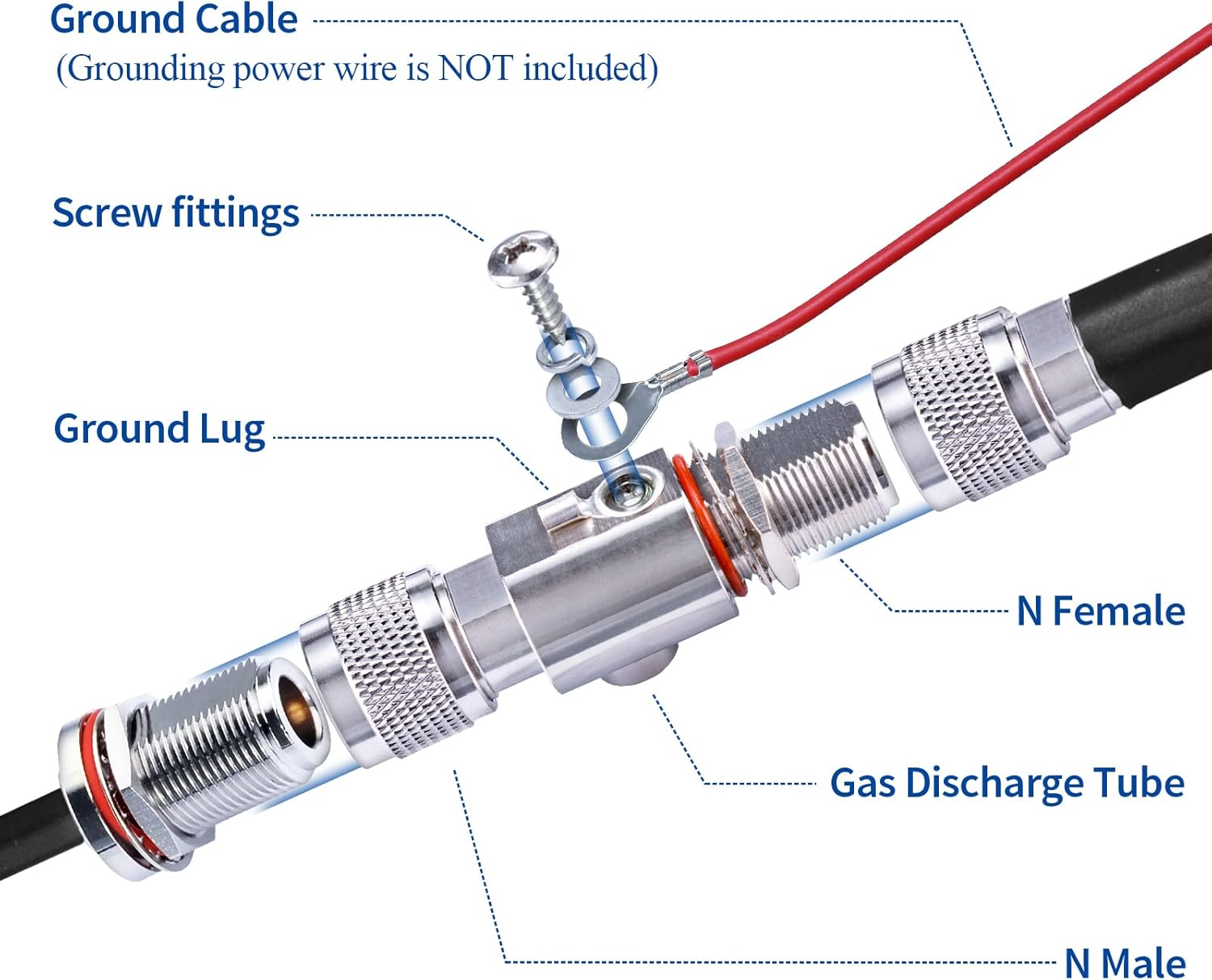 Ground Cable
(Grounding power wire is NOT included)

Screw fittings

Ground Lug

N Female

Gas Discharge Tube

N Male