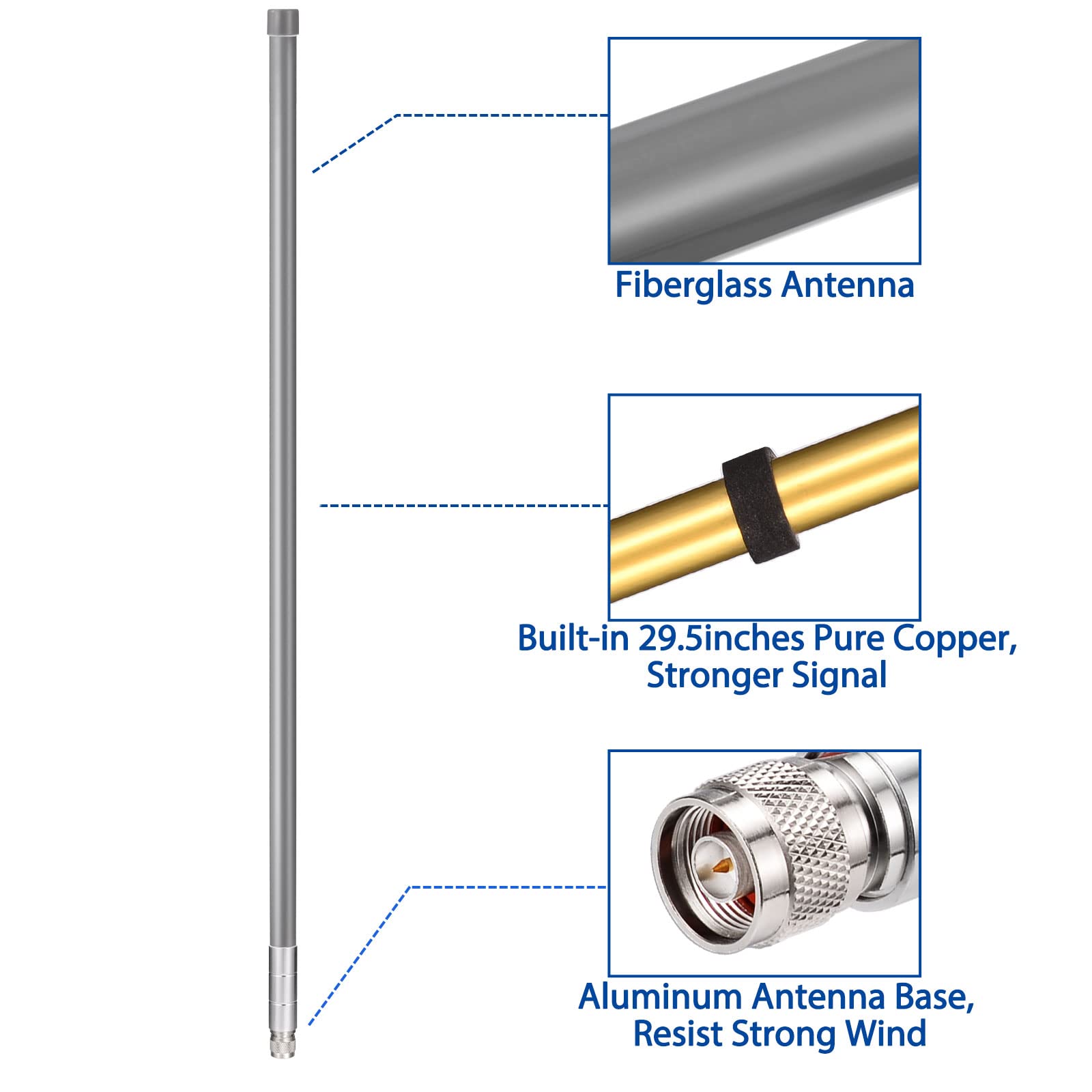 Fiberglass Antenna

Built-in 29.5inches Pure Copper, Stronger Signal

Aluminum Antenna Base, Resist Strong Wind