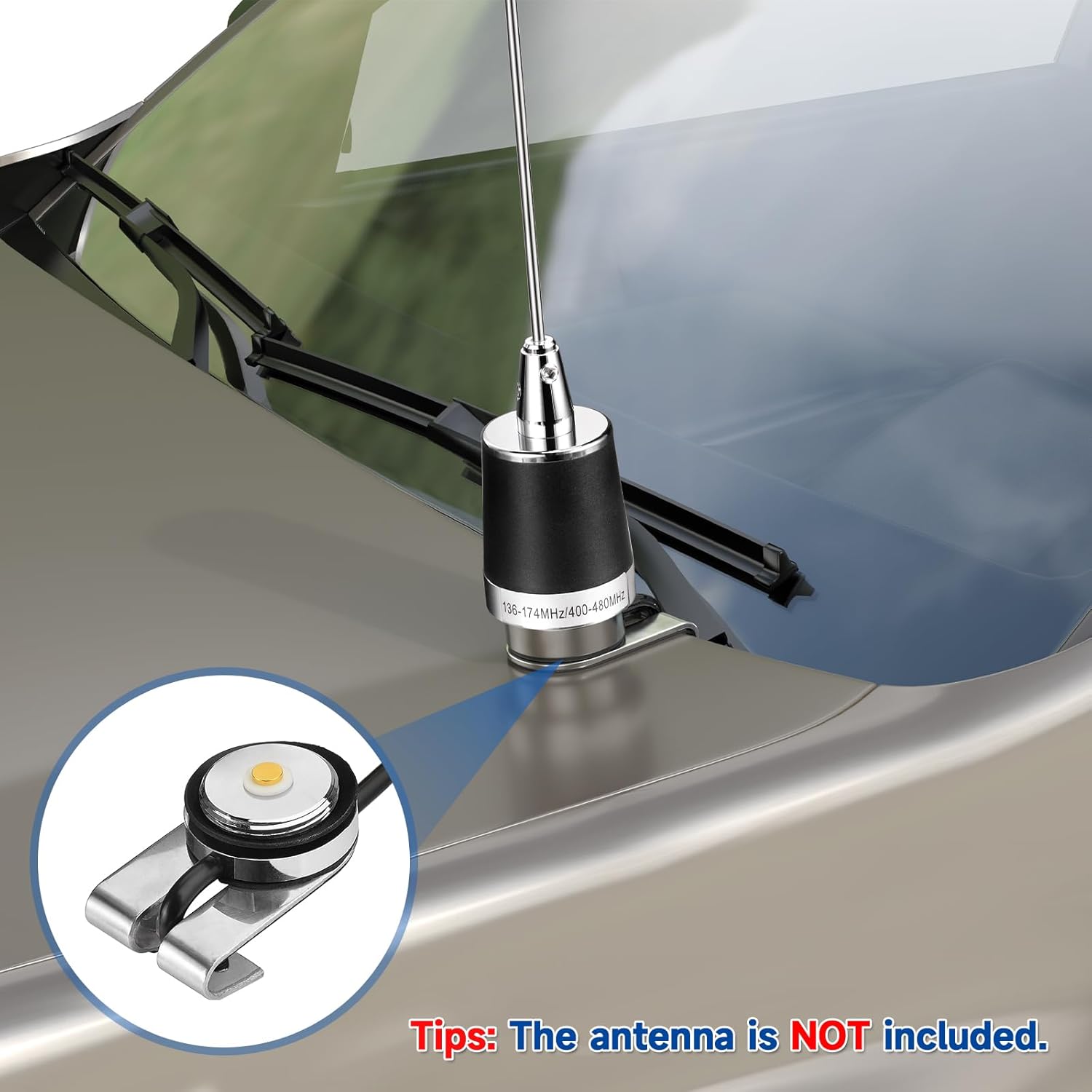 136-174MHz/400-480MHz

Tips: The antenna is NOT included.