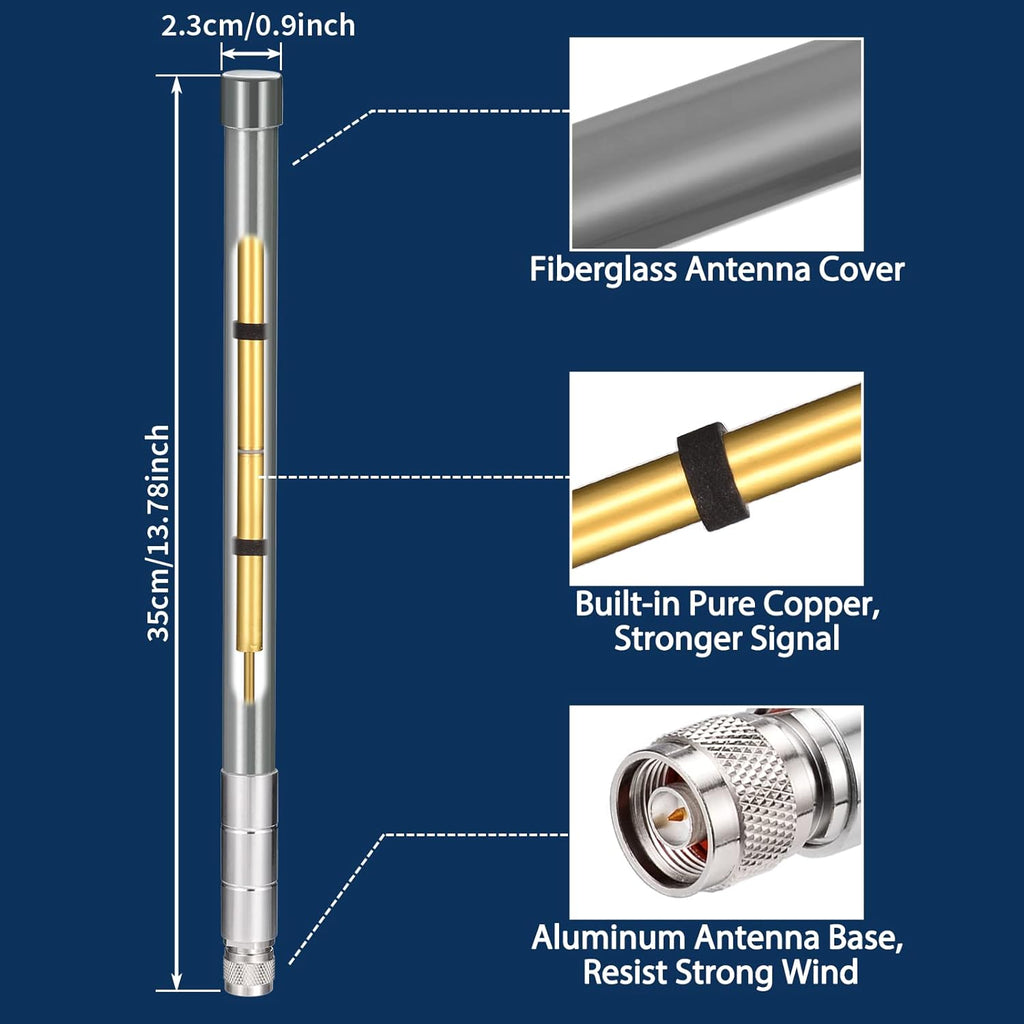 2.3cm/0.9inch

35cm/13.78inch

Fiberglass Antenna Cover

Built-in Pure Copper, Stronger Signal

Aluminum Antenna Base, Resist Strong Wind