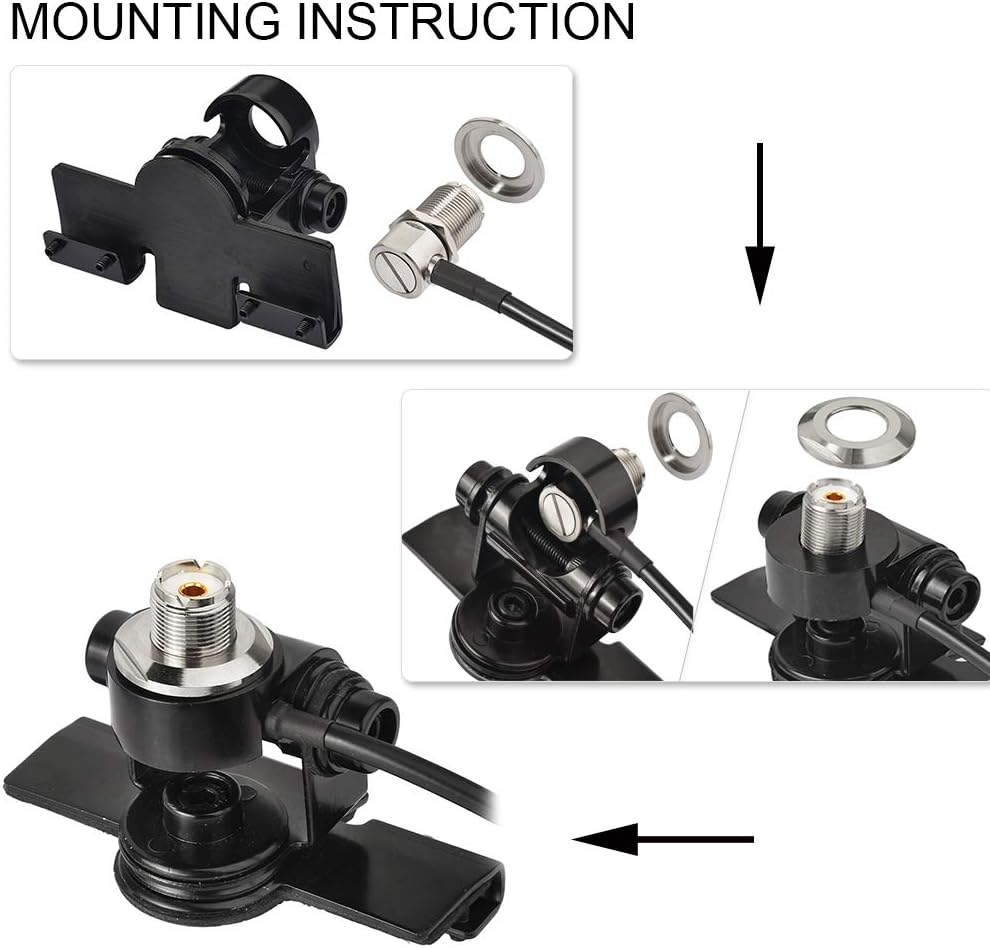 MOUNTING INSTRUCTION