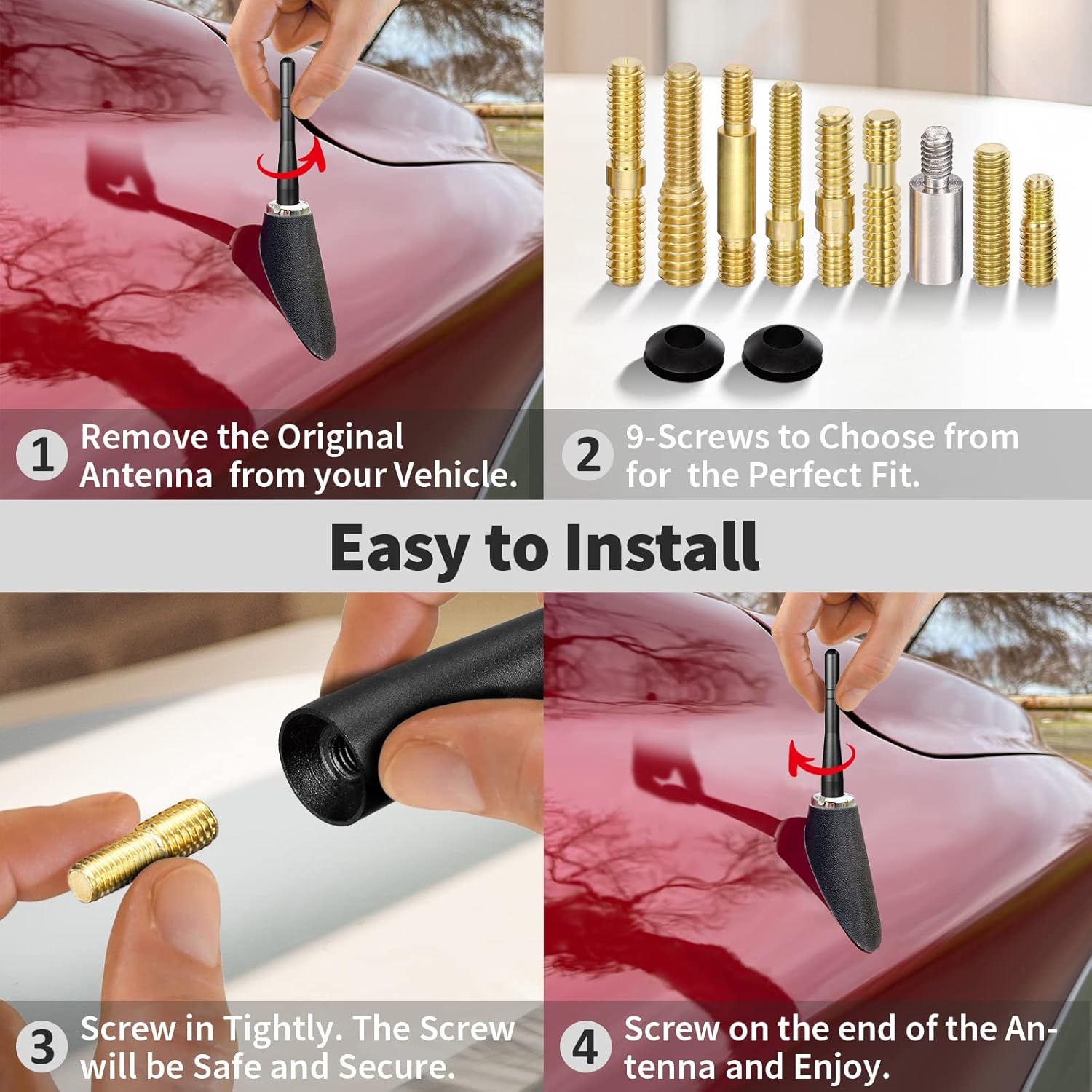 1 Remove the Original Antenna from your Vehicle.

2 9-Screws to Choose from for the Perfect Fit.

Easy to Install

3 Screw in Tightly. The Screw will be Safe and Secure.

4 Screw on the end of the Antenna and Enjoy.