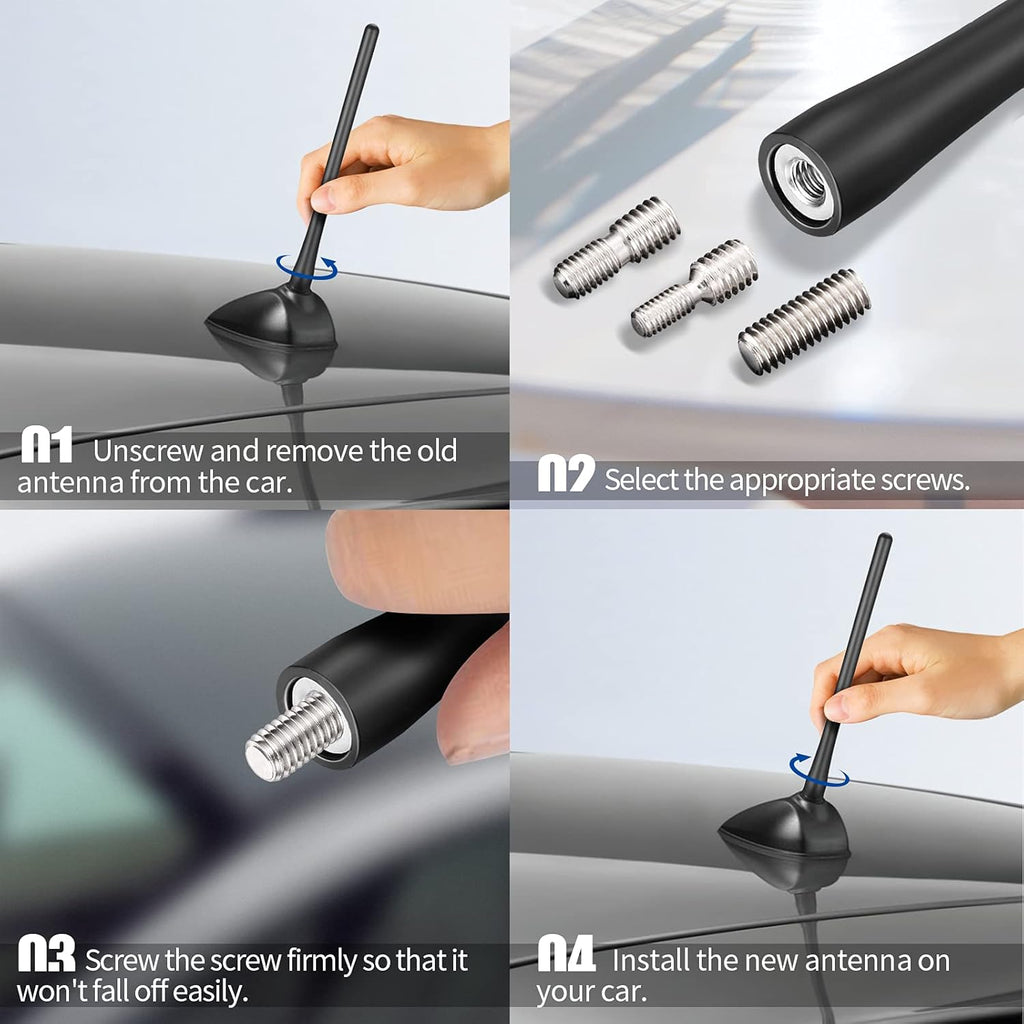 01 Unscrew and remove the old antenna from the car.

02 Select the appropriate screws.

03 Screw the screw firmly so that it won't fall off easily.

04 Install the new antenna on your car.