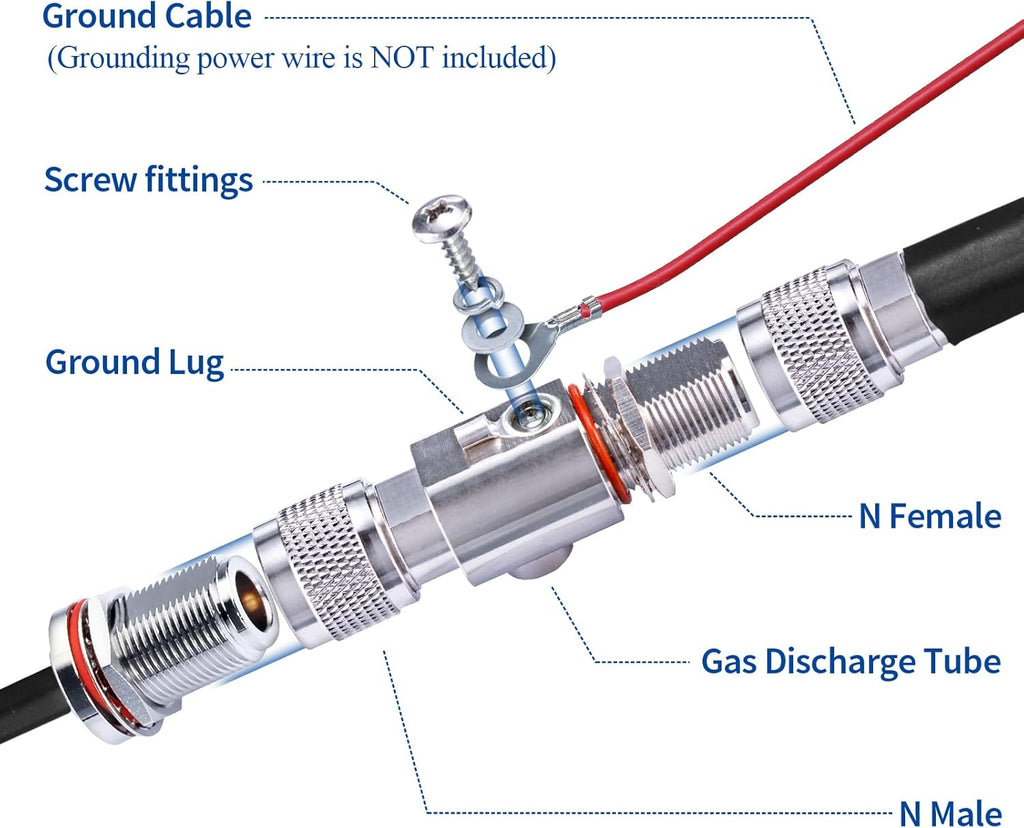 Ground Cable
(Grounding power wire is NOT included)

Screw fittings

Ground Lug

N Female

Gas Discharge Tube

N Male